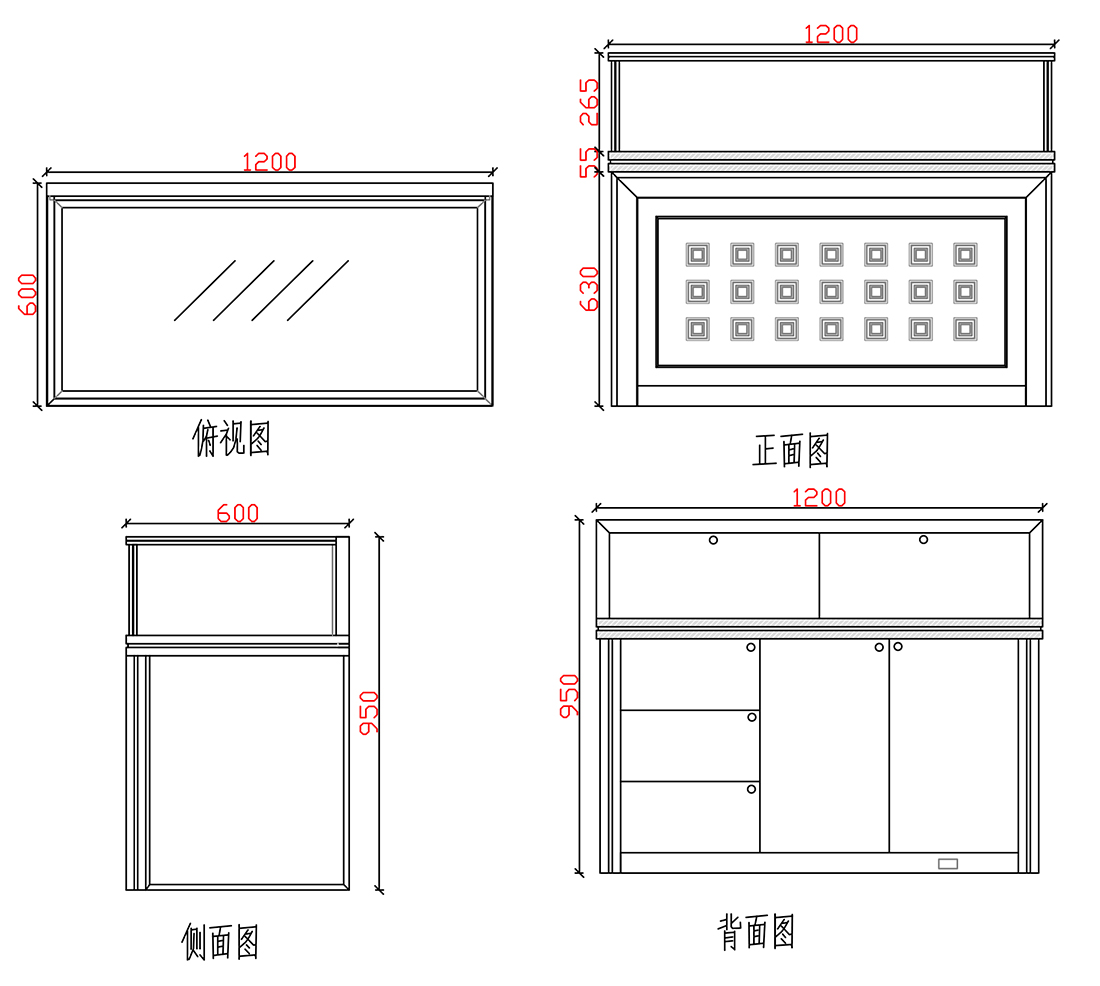 1200

600

俯视图

1200

265

55

630

正面图

600

950

侧面图

1200

950

背面图